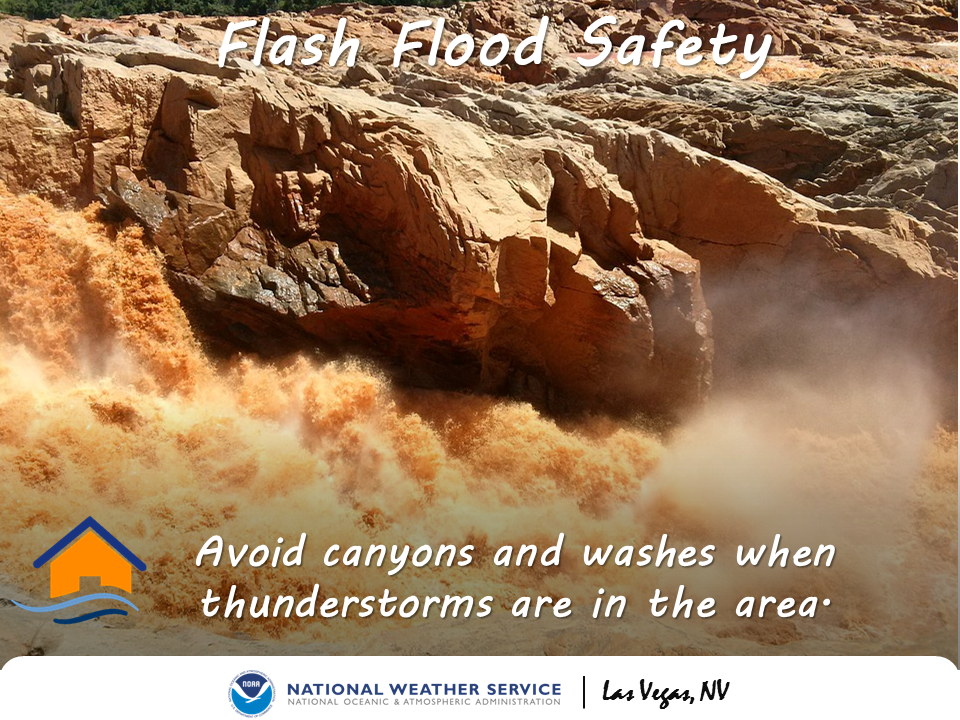 Flash Flood Safety

Avoid canyons and washes when thunderstorms are in the area.

NOAA

NATIONAL WEATHER SERVICE
NATIONAL OCEANIC & ATMOSPHERIC ADMINISTRATION

Las Vegas, NV